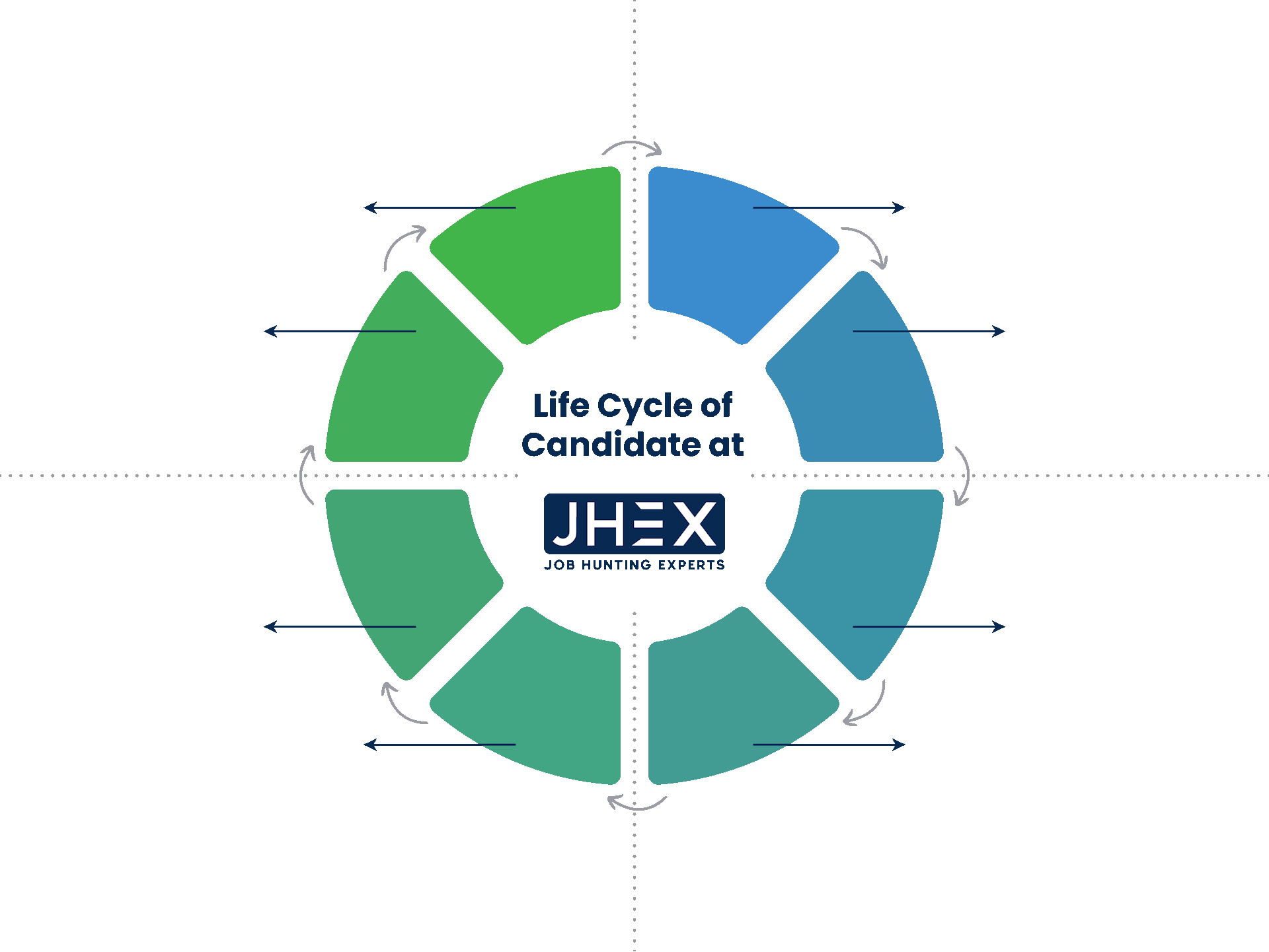 Life Cycle of Candidate at

JHEX
JOB HUNTING EXPERTS